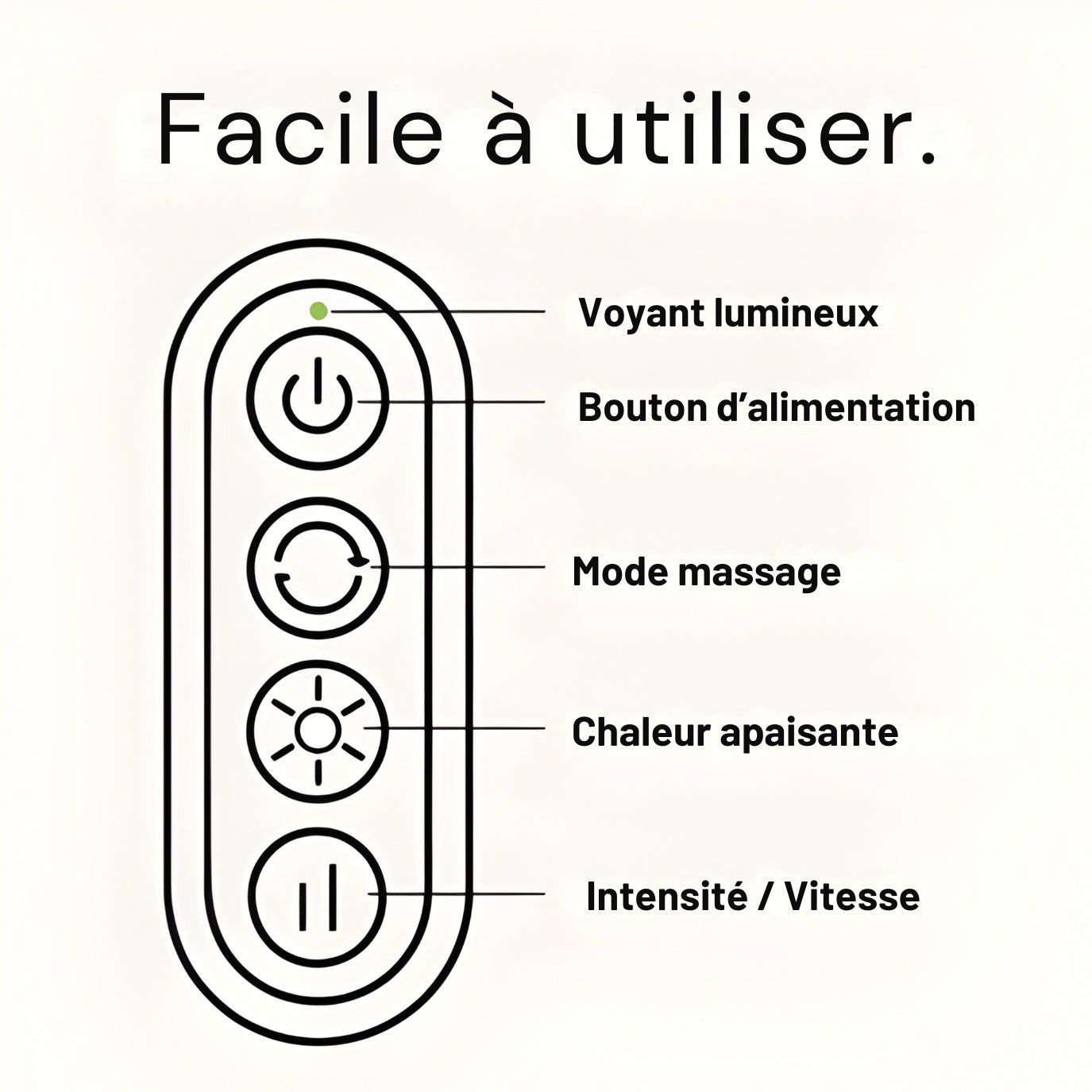 Facile à utiliser.

Voyant lumineux

Bouton d’alimentation

Mode massage

Chaleur apaisante

Intensité / Vitesse