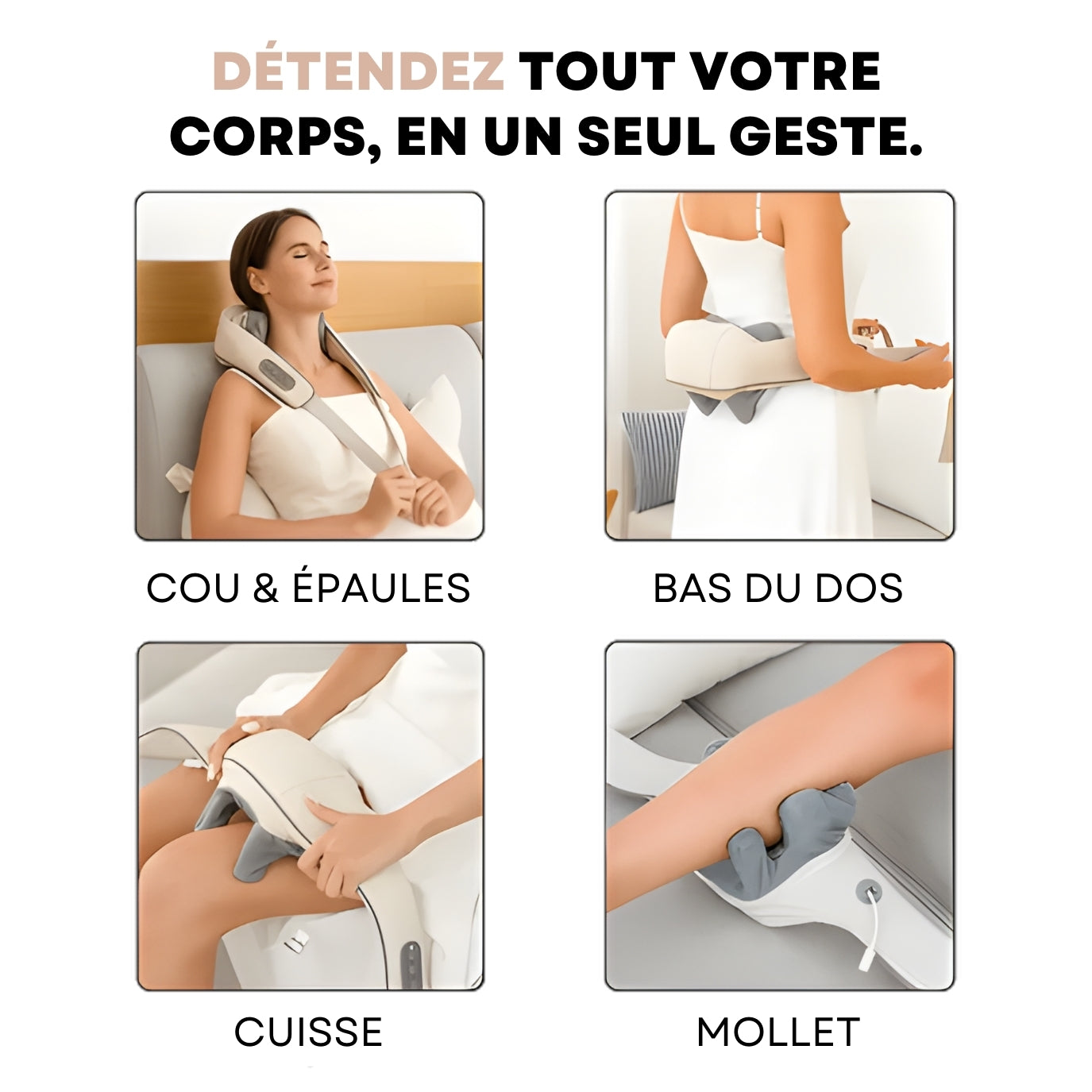 DÉTENDEZ TOUT VOTRE CORPS, EN UN SEUL GESTE.

COU & ÉPAULES

BAS DU DOS

CUISSE

MOLLET